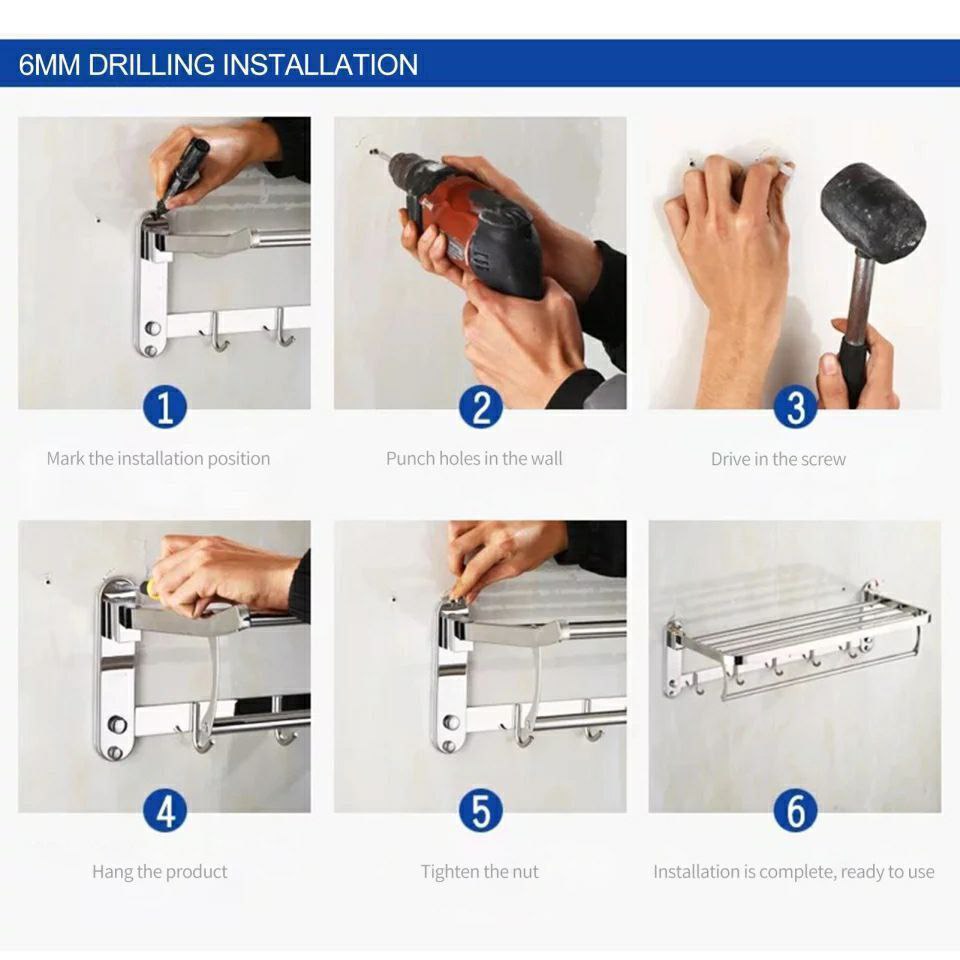 6MM DRILLING INSTALLATION

1

Mark the installation position

2

Punch holes in the wall

3

Drive in the screw

4

Hang the product

5

Tighten the nut

6

Installation is complete, ready to use